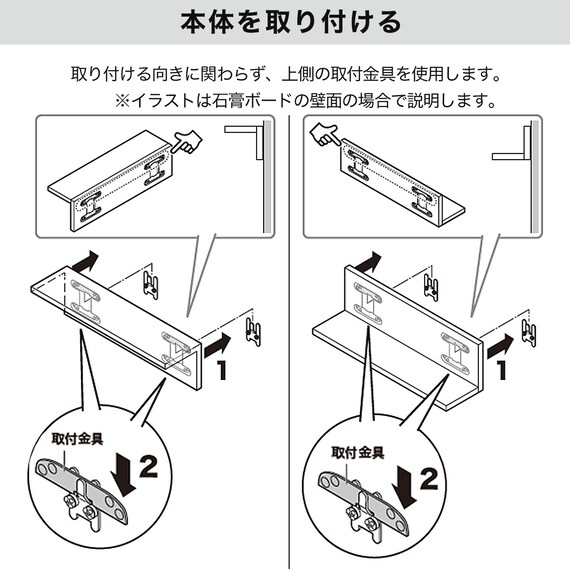 本体を取り付ける

取り付ける向きに関わらず、上側の取付金具を使用します。
※イラストは石膏ボードの壁面の場合で説明します。

1

取付金具

2

1

取付金具

2