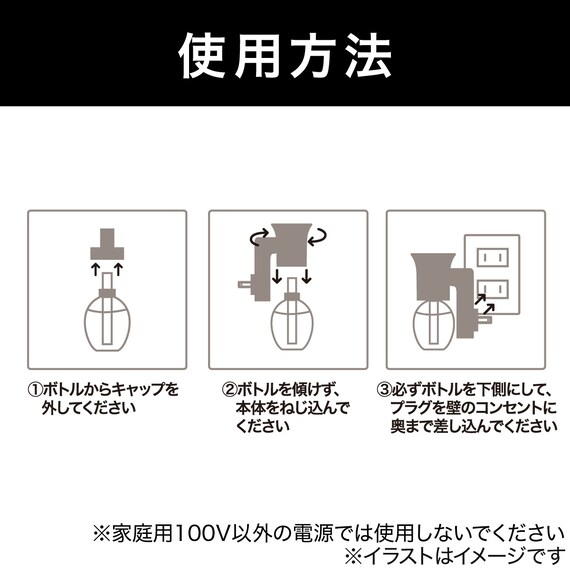 使用方法

①ボトルからキャップを外してください

②ボトルを傾けず、本体をねじ込んでください

③必ずボトルを下側にして、プラグを壁のコンセントに奥まで差し込んでください

※家庭用100V以外の電源では使用しないでください
※イラストはイメージです