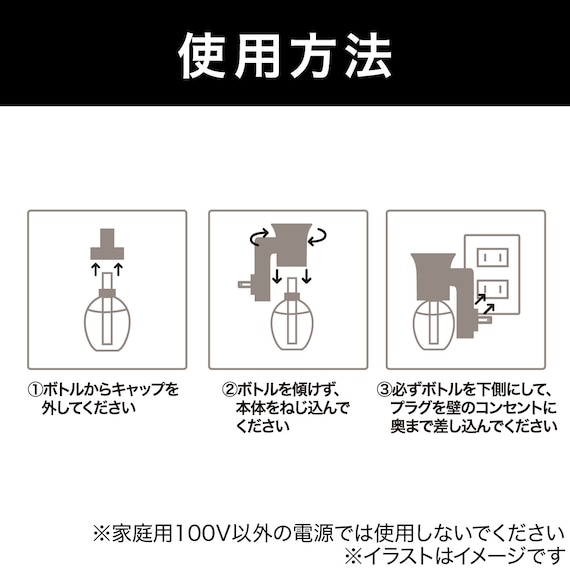 使用方法

①ボトルからキャップを外してください

②ボトルを傾けず、本体をねじ込んでください

③必ずボトルを下側にして、プラグを壁のコンセントに奥まで差し込んでください

※家庭用100V以外の電源では使用しないでください
※イラストはイメージです