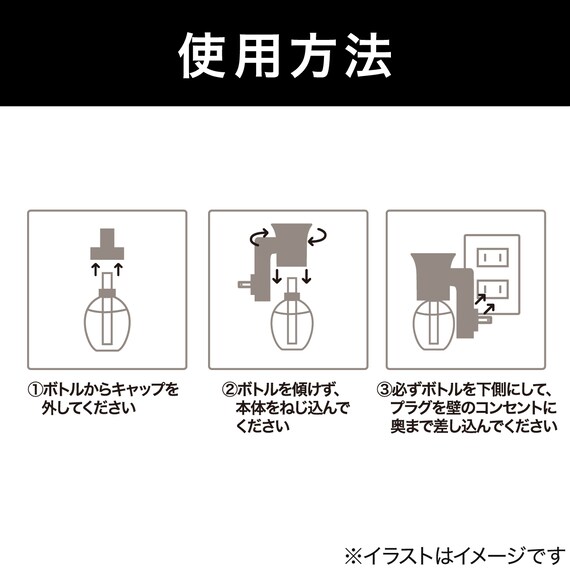 使用方法

①ボトルからキャップを外してください

②ボトルを傾けず、本体をねじ込んでください

③必ずボトルを下側にして、プラグを壁のコンセントに奥まで差し込んでください

※イラストはイメージです