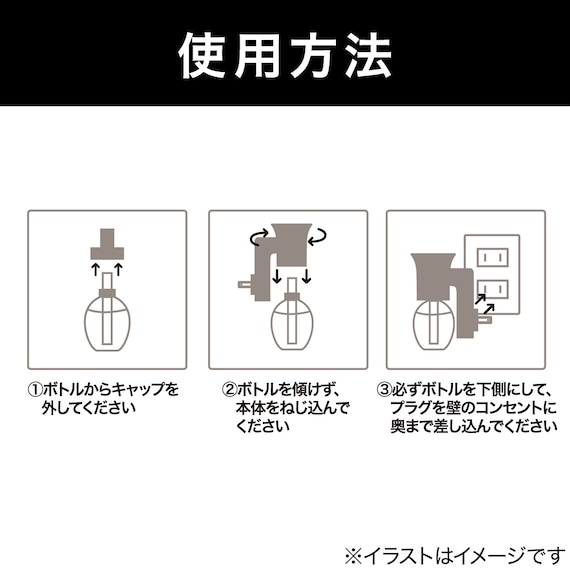 使用方法

①ボトルからキャップを外してください

②ボトルを傾けず、本体をねじ込んでください

③必ずボトルを下側にして、プラグを壁のコンセントに奥まで差し込んでください

※イラストはイメージです