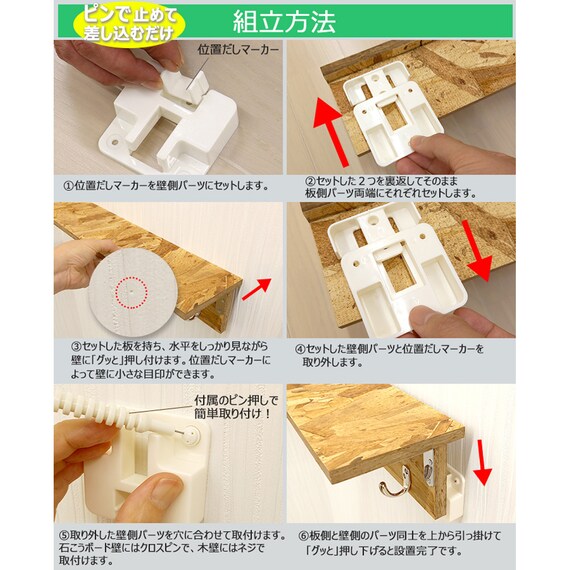 ピンで止めて差し込むだけ

組立方法

位置だしマーカー

①位置だしマーカーを壁側パーツにセットします。

②セットした２つを裏返してそのまま板側パーツ両端にそれぞれセットします。

③セットした板を持ち、水平をしっかり見ながら壁に「グッと」押し付けます。位置だしマーカーによって壁に小さな目印ができます。

④セットした壁側パーツと位置だしマーカーを取り外します。

付属のピン押しで簡単取り付け！

⑤取り外した壁側パーツを穴に合わせて取付けます。石こうボード壁にはクロスピンで、木壁にはネジで取付けます。

⑥板側と壁側のパーツ同士を上から引っ掛けて「グッと」押し下げると設置完了です。