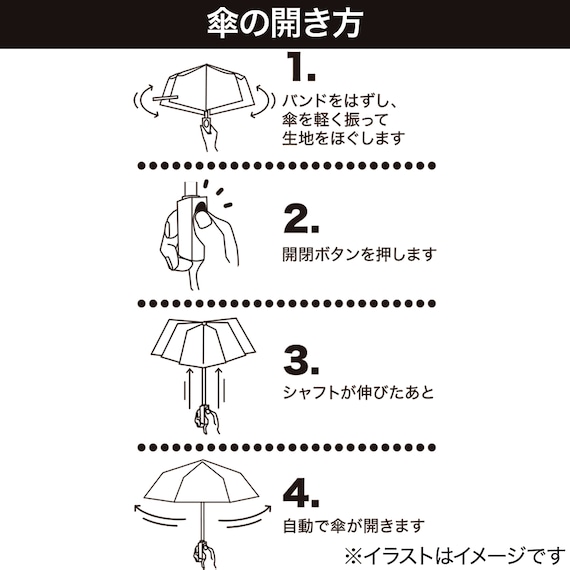 傘の開き方

1.

バンドをはずし、傘を軽く振って生地をほぐします

2.

開閉ボタンを押します

3.

シャフトが伸びたあと

4.

自動で傘が開きます

※イラストはイメージです