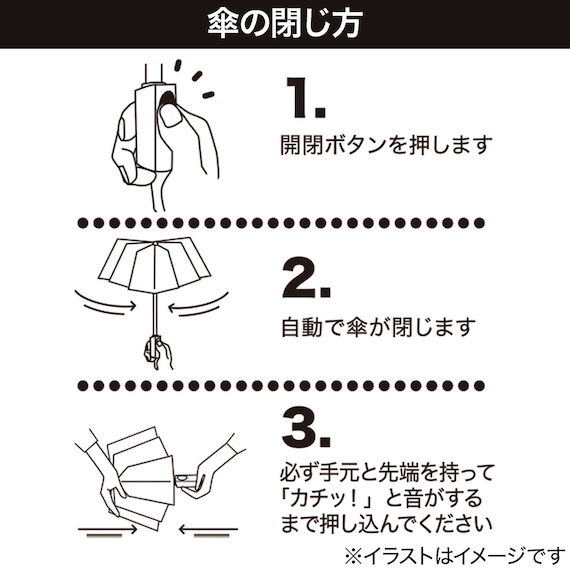 傘の閉じ方

1.
開閉ボタンを押します

2.
自動で傘が閉じます

3.
必ず手元と先端を持って「カチッ！」と音がするまで押し込んでください

※イラストはイメージです