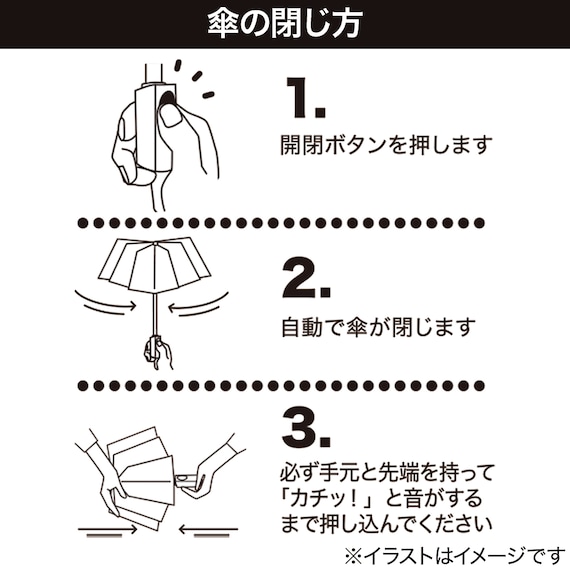 傘の閉じ方

1.
開閉ボタンを押します

2.
自動で傘が閉じます

3.
必ず手元と先端を持って「カチッ！」と音がするまで押し込んでください

※イラストはイメージです