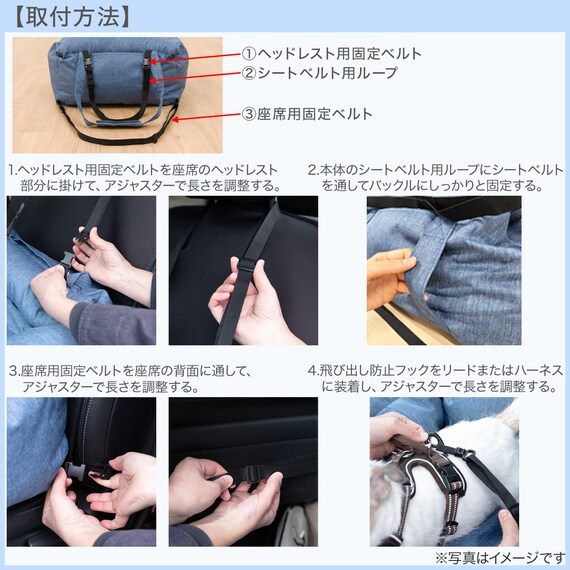 【取付方法】

①ヘッドレスト用固定ベルト
②シートベルト用ループ
③座席用固定ベルト

1.ヘッドレスト用固定ベルトを座席のヘッドレスト部分に掛けて、アジャスターで長さを調整する。

2.本体のシートベルト用ループにシートベルトを通してバックルにしっかりと固定する。

3.座席用固定ベルトを座席の背面に通して、アジャスターで長さを調整する。

4.飛び出し防止フックをリードまたはハーネスに装着し、アジャスターで長さを調整する。

※写真はイメージです