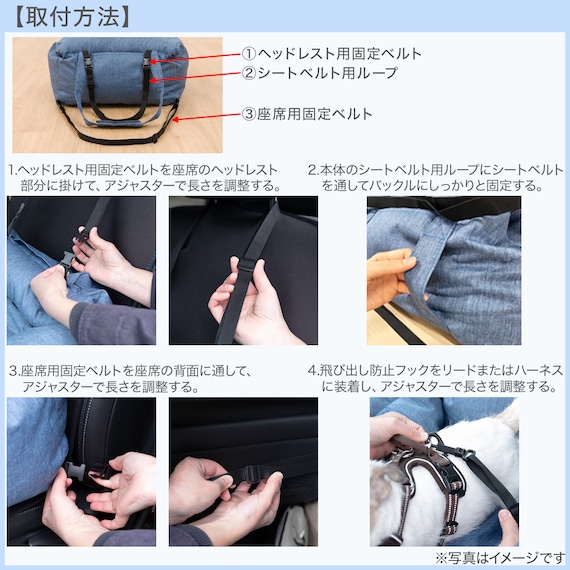 【取付方法】

①ヘッドレスト用固定ベルト
②シートベルト用ループ
③座席用固定ベルト

1.ヘッドレスト用固定ベルトを座席のヘッドレスト部分に掛けて、アジャスターで長さを調整する。

2.本体のシートベルト用ループにシートベルトを通してバックルにしっかりと固定する。

3.座席用固定ベルトを座席の背面に通して、アジャスターで長さを調整する。

4.飛び出し防止フックをリードまたはハーネスに装着し、アジャスターで長さを調整する。

※写真はイメージです