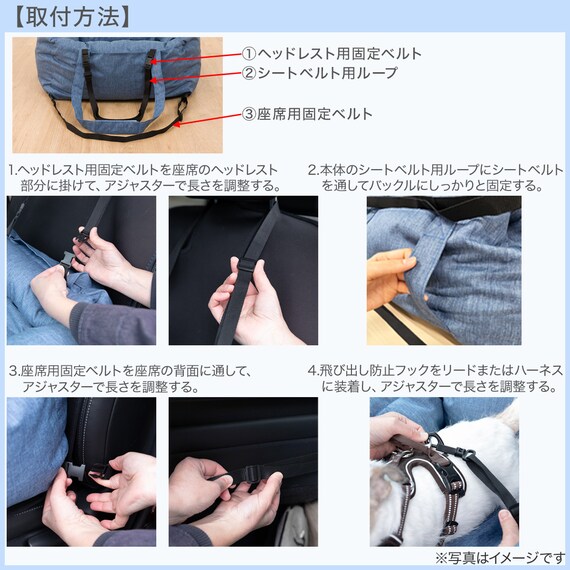 【取付方法】

①ヘッドレスト用固定ベルト
②シートベルト用ループ
③座席用固定ベルト

1.ヘッドレスト用固定ベルトを座席のヘッドレスト部分に掛けて、アジャスターで長さを調整する。

2.本体のシートベルト用ループにシートベルトを通してバックルにしっかりと固定する。

3.座席用固定ベルトを座席の背面に通して、アジャスターで長さを調整する。

4.飛び出し防止フックをリードまたはハーネスに装着し、アジャスターで長さを調整する。

※写真はイメージです