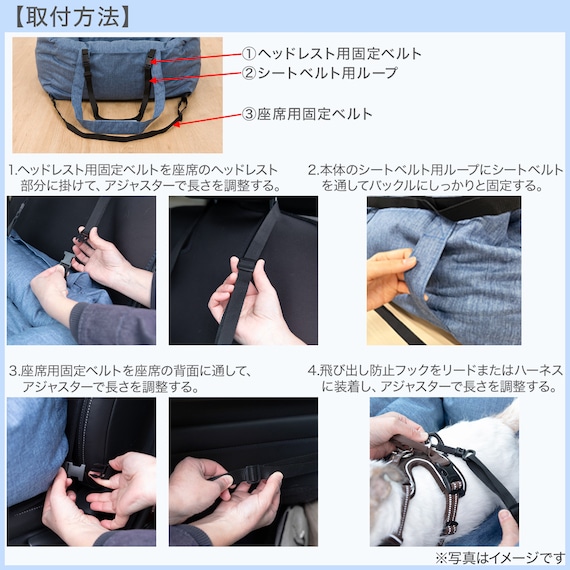 【取付方法】

①ヘッドレスト用固定ベルト
②シートベルト用ループ
③座席用固定ベルト

1.ヘッドレスト用固定ベルトを座席のヘッドレスト部分に掛けて、アジャスターで長さを調整する。

2.本体のシートベルト用ループにシートベルトを通してバックルにしっかりと固定する。

3.座席用固定ベルトを座席の背面に通して、アジャスターで長さを調整する。

4.飛び出し防止フックをリードまたはハーネスに装着し、アジャスターで長さを調整する。

※写真はイメージです