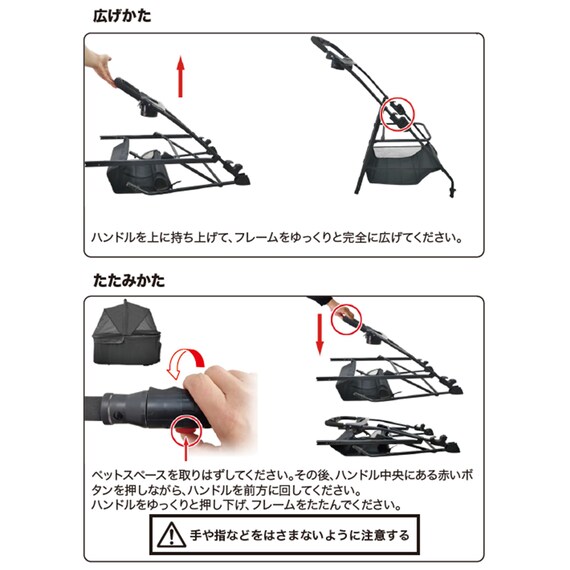 広げかた

ハンドルを上に持ち上げて、フレームをゆっくりと完全に広げてください。

たたみかた

ペットスペースを取りはずしてください。その後、ハンドル中央にある赤いボタンを押しながら、ハンドルを前方に回してください。
ハンドルをゆっくりと押し下げ、フレームをたたんでください。

手や指などをはさまないように注意する