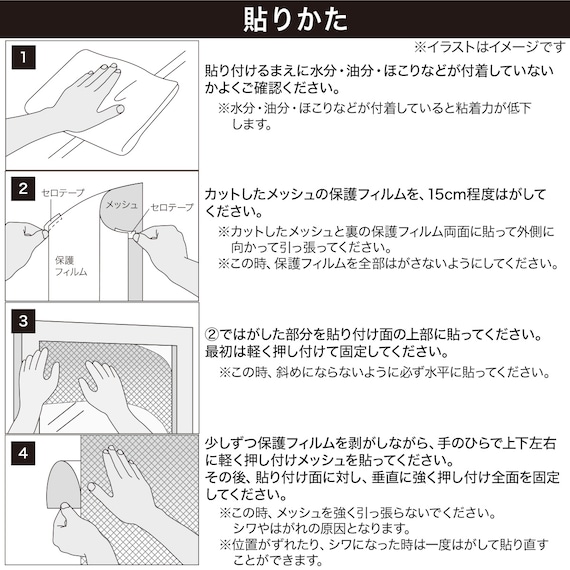 貼りかた

※イラストはイメージです

1

貼り付けるまえに水分・油分・ほこりなどが付着していないかよくご確認ください。

※水分・油分・ほこりなどが付着していると粘着力が低下します。

2

セロテープ

メッシュ

セロテープ

保護フィルム

カットしたメッシュの保護フィルムを、15cm程度はがしてください。

※カットしたメッシュと裏の保護フィルム両面に貼って外側に向かって引っ張ってください。

※この時、保護フィルムを全部はがさないようにしてください。

3

②ではがした部分を貼り付け面の上部に貼ってください。最初は軽く押し付けて固定してください。

※この時、斜めにならないように必ず水平に貼ってください。

4

少しずつ保護フィルムを剥がしながら、手のひらで上下左右に軽く押し付けメッシュを貼ってください。
その後、貼り付け面に対し、垂直に強く押し付け全面を固定してください。

※この時、メッシュを強く引っ張らないでください。シワやはがれの原因となります。

※位置がずれたり、シワになった時は一度はがして貼り直すことができます。