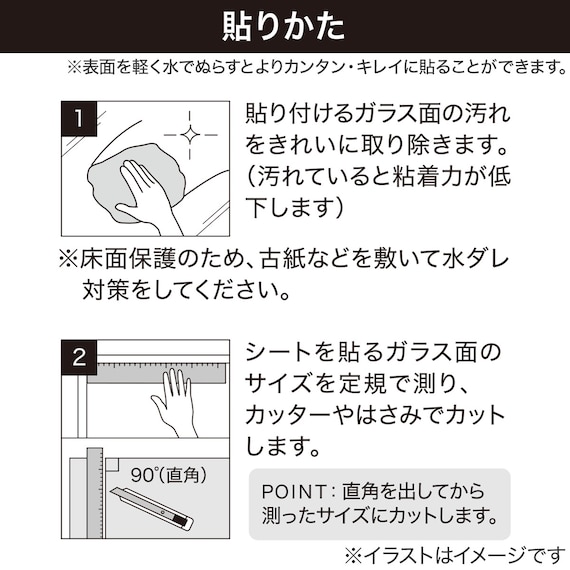 貼りかた

※表面を軽く水でぬらすとよりカンタン・キレイに貼ることができます。

1

貼り付けるガラス面の汚れをきれいに取り除きます。（汚れていると粘着力が低下します）

※床面保護のため、古紙などを敷いて水ダレ対策をしてください。

2

シートを貼るガラス面のサイズを定規で測り、カッターやはさみでカットします。

90°(直角)

POINT：直角を出してから測ったサイズにカットします。

※イラストはイメージです