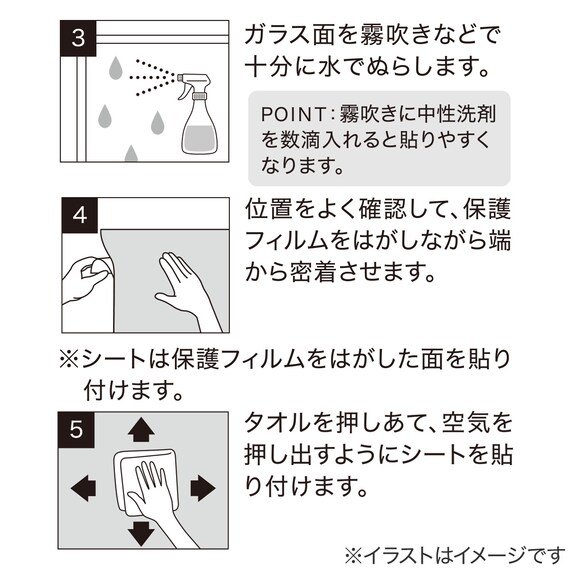 3

ガラス面を霧吹きなどで十分に水でぬらします。

POINT：霧吹きに中性洗剤を数滴入れると貼りやすくなります。

4

位置をよく確認して、保護フィルムをはがしながら端から密着させます。

※シートは保護フィルムをはがした面を貼り付けます。

5

タオルを押しあて、空気を押し出すようにシートを貼り付けます。

※イラストはイメージです