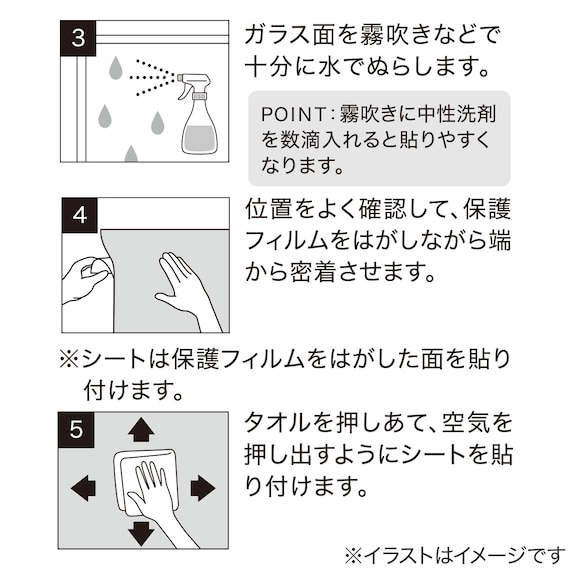 3

ガラス面を霧吹きなどで十分に水でぬらします。

POINT：霧吹きに中性洗剤を数滴入れると貼りやすくなります。

4

位置をよく確認して、保護フィルムをはがしながら端から密着させます。

※シートは保護フィルムをはがした面を貼り付けます。

5

タオルを押しあて、空気を押し出すようにシートを貼り付けます。

※イラストはイメージです