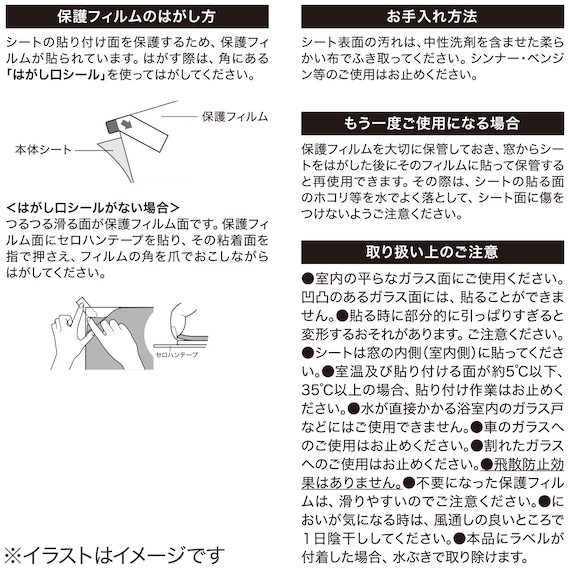 保護フィルムのはがし方

シートの貼り付け面を保護するため、保護フィルムが貼られています。はがす際は、角にある「はがし口シール」を使ってはがしてください。

保護フィルム

本体シート

<はがし口シールがない場合>
つるつる滑る面が保護フィルム面です。保護フィルム面にセロハンテープを貼り、その粘着面を指で押さえ、フィルムの角を爪でおこしながらはがしてください。

セロハンテープ

※イラストはイメージです

お手入れ方法

シート表面の汚れは、中性洗剤を含ませた柔らかい布でふき取ってください。シンナー・ベンジン等のご使用はお止めください。

もう一度ご使用になる場合

保護フィルムを大切に保管しておき、窓からシートをはがした後にそのフィルムに貼って保管すると再使用できます。その際は、シートの貼る面のホコリ等を水でよく落として、シート面に傷をつけないようご注意ください。

取り扱い上のご注意

●室内の平らなガラス面にご使用ください。凹凸のあるガラス面には、貼ることができません。●貼る時に部分的に引っぱりすぎると変形するおそれがあります。ご注意ください。●シートは窓の内側(室内側)に貼ってください。●室温及び貼り付ける面が約5℃以下、35℃以上の場合、貼り付け作業はお止めください。●水が直接かかる浴室内のガラス戸などにはご使用できません。●車のガラスへのご使用はお止めください。●割れたガラスへのご使用はお止めください。●飛散防止効果はありません。●不要になった保護フィルムは、滑りやすいのでご注意ください。●においが気になる時は、風通しの良いところで1日陰干ししてください。●本品にラベルが付着した場合、水ぶきで取り除けます。