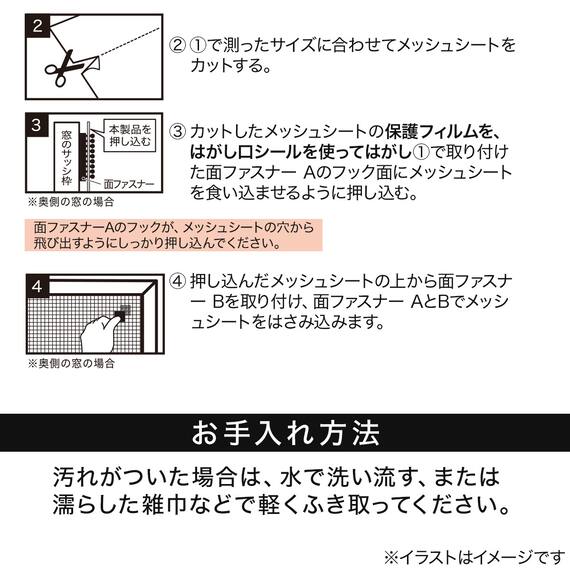 2

② ①で測ったサイズに合わせてメッシュシートをカットする。

3

窓のサッシ枠

本製品を押し込む

面ファスナー

※奥側の窓の場合

③ カットしたメッシュシートの保護フィルムを、はがし口シールを使ってはがし①で取り付けた面ファスナー Aのフック面にメッシュシートを食い込ませるように押し込む。

面ファスナーAのフックが、メッシュシートの穴から飛び出すようにしっかり押し込んでください。

4

※奥側の窓の場合

④ 押し込んだメッシュシートの上から面ファスナー Bを取り付け、面ファスナー AとBでメッシュシートをはさみ込みます。

お手入れ方法

汚れがついた場合は、水で洗い流す、または濡らした雑巾などで軽くふき取ってください。

※イラストはイメージです