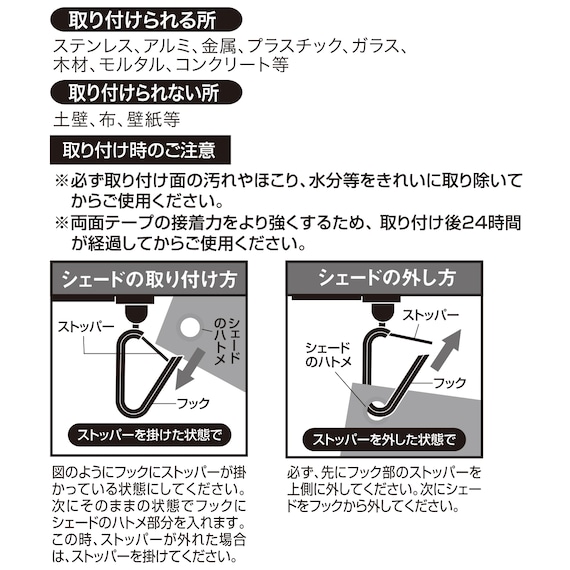 取り付けられる所

ステンレス、アルミ、金属、プラスチック、ガラス、木材、モルタル、コンクリート等

取り付けられない所

土壁、布、壁紙等

取り付け時のご注意

※必ず取り付け面の汚れやほこり、水分等をきれいに取り除いてからご使用ください。

※両面テープの接着力をより強くするため、取り付け後24時間が経過してからご使用ください。

シェードの取り付け方

ストッパー

シェードのハトメ

フック

ストッパーを掛けた状態で

図のようにフックにストッパーが掛かっている状態にしてください。次にそのままの状態でフックにシェードのハトメ部分を入れます。この時、ストッパーが外れた場合は、ストッパーを掛けてください。

シェードの外し方

ストッパー

シェードのハトメ

フック

ストッパーを外した状態で

必ず、先にフック部のストッパーを上側に外してください。次にシェードをフックから外してください。