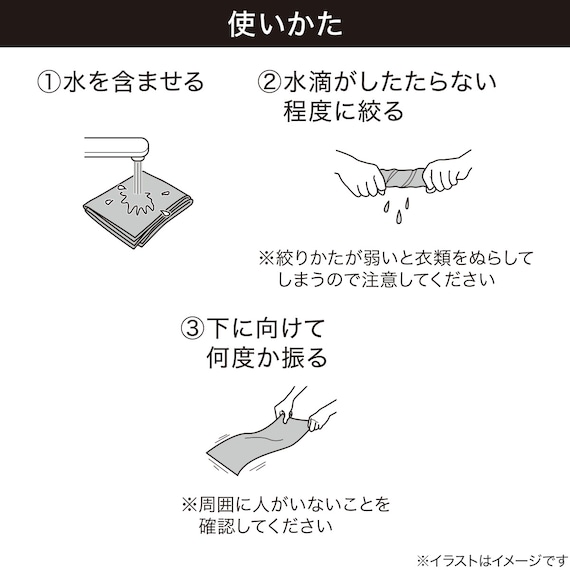 使いかた

①水を含ませる

②水滴がしたたらない程度に絞る

※絞りかたが弱いと衣類をぬらしてしまうので注意してください

③下に向けて何度か振る

※周囲に人がいないことを確認してください

※イラストはイメージです