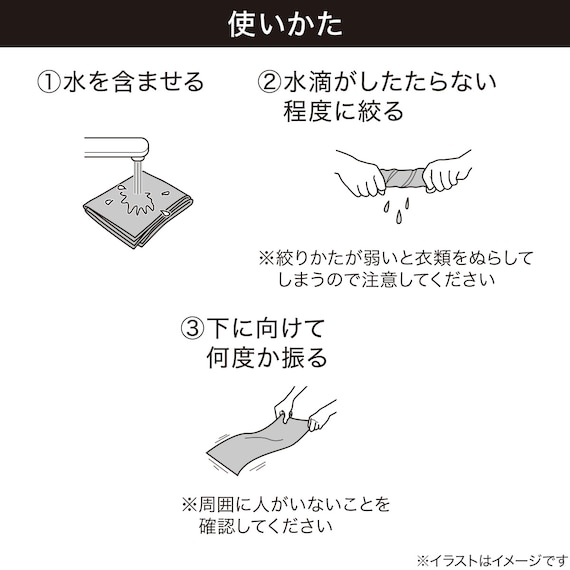 使いかた

①水を含ませる

②水滴がしたたらない程度に絞る

※絞りかたが弱いと衣類をぬらしてしまうので注意してください

③下に向けて何度か振る

※周囲に人がいないことを確認してください

※イラストはイメージです