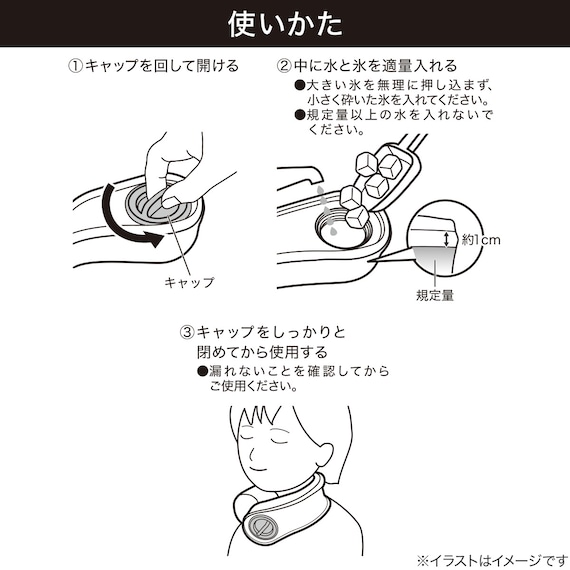 使いかた

①キャップを回して開ける

キャップ

②中に水と氷を適量入れる
●大きい氷を無理に押し込まず、小さく砕いた氷を入れてください。
●規定量以上の水を入れないでください。

約1cm

規定量

③キャップをしっかりと閉めてから使用する
●漏れないことを確認してからご使用ください。

※イラストはイメージです