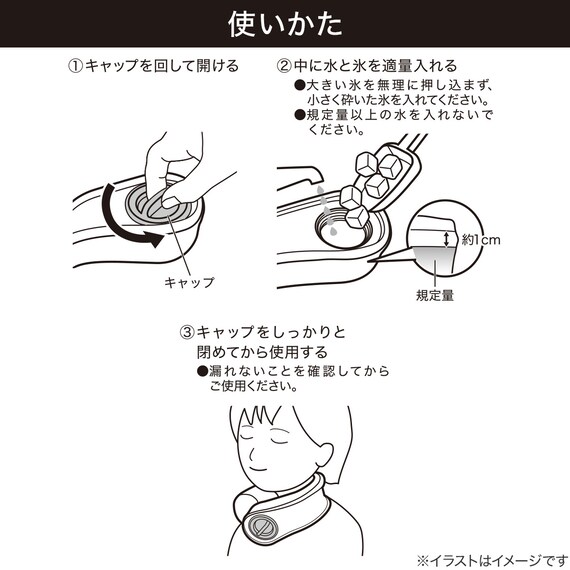 使いかた

①キャップを回して開ける

キャップ

②中に水と氷を適量入れる
●大きい氷を無理に押し込まず、小さく砕いた氷を入れてください。
●規定量以上の水を入れないでください。

約1cm

規定量

③キャップをしっかりと閉めてから使用する
●漏れないことを確認してからご使用ください。

※イラストはイメージです