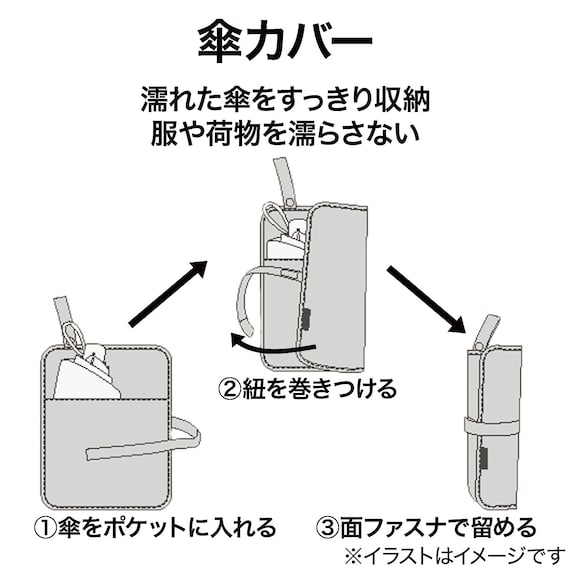 傘カバー

濡れた傘をすっきり収納
服や荷物を濡らさない

②紐を巻きつける

①傘をポケットに入れる

③面ファスナで留める
※イラストはイメージです