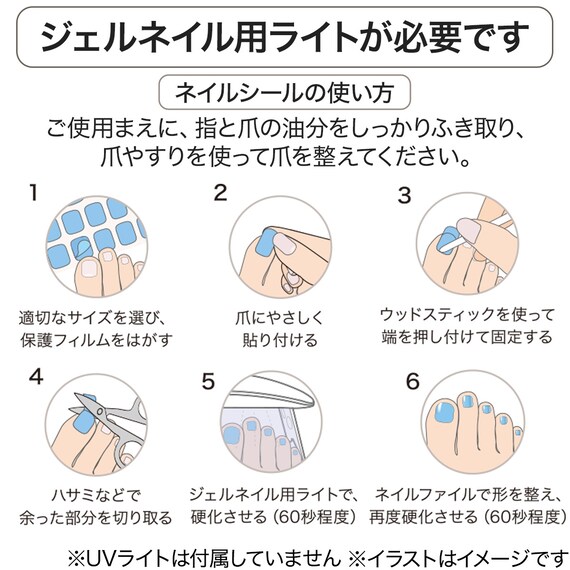 ジェルネイル用ライトが必要です

ネイルシールの使い方

ご使用まえに、指と爪の油分をしっかりふき取り、爪やすりを使って爪を整えてください。

1
適切なサイズを選び、保護フィルムをはがす

2
爪にやさしく貼り付ける

3
ウッドスティックを使って端を押し付けて固定する

4
ハサミなどで余った部分を切り取る

5
ジェルネイル用ライトで、硬化させる（60秒程度）

6
ネイルファイルで形を整え、再度硬化させる（60秒程度）

※UVライトは付属していません ※イラストはイメージです