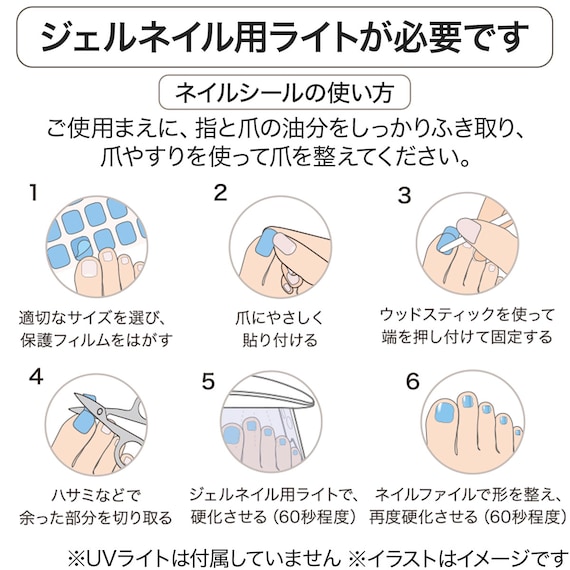 ジェルネイル用ライトが必要です

ネイルシールの使い方

ご使用まえに、指と爪の油分をしっかりふき取り、爪やすりを使って爪を整えてください。

1

適切なサイズを選び、保護フィルムをはがす

2

爪にやさしく貼り付ける

3

ウッドスティックを使って端を押し付けて固定する

4

ハサミなどで余った部分を切り取る

5

ジェルネイル用ライトで、硬化させる（60秒程度）

6

ネイルファイルで形を整え、再度硬化させる（60秒程度）

※UVライトは付属していません ※イラストはイメージです