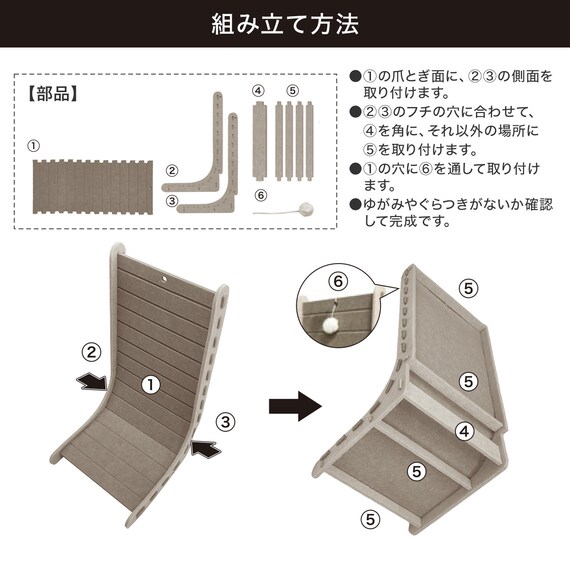 組み立て方法

【部品】
①
②
③
④
⑤
⑥

●①の爪とぎ面に、②③の側面を取り付けます。
●②③のフチの穴に合わせて、④を角に、それ以外の場所に⑤を取り付けます。
●①の穴に⑥を通して取り付けます。
●ゆがみやぐらつきがないか確認して完成です。

②
①
③

⑥
⑤
⑤
④
⑤
⑤