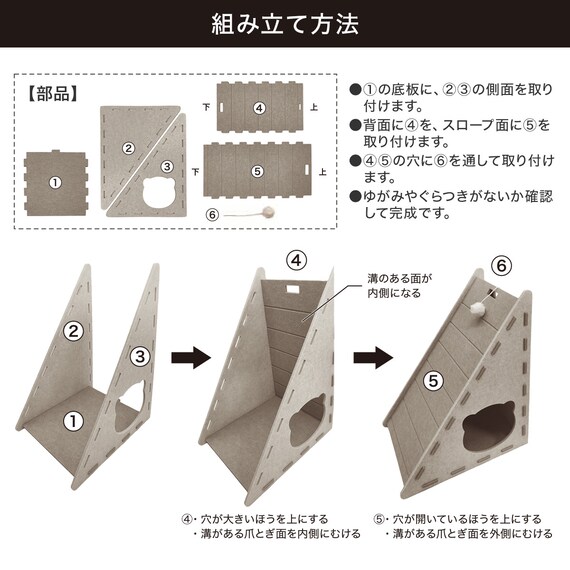 組み立て方法

【部品】

①

②

③

下 ④ 上

下 ⑤ 上

⑥

●①の底板に、②③の側面を取り付けます。
●背面に④を、スロープ面に⑤を取り付けます。
●④⑤の穴に⑥を通して取り付けます。
●ゆがみやぐらつきがないか確認して完成です。

②

③

①

④

溝のある面が内側になる

⑥

⑤

④・穴が大きいほうを上にする
・溝がある爪とぎ面を内側にむける

⑤・穴が開いているほうを上にする
・溝がある爪とぎ面を外側にむける