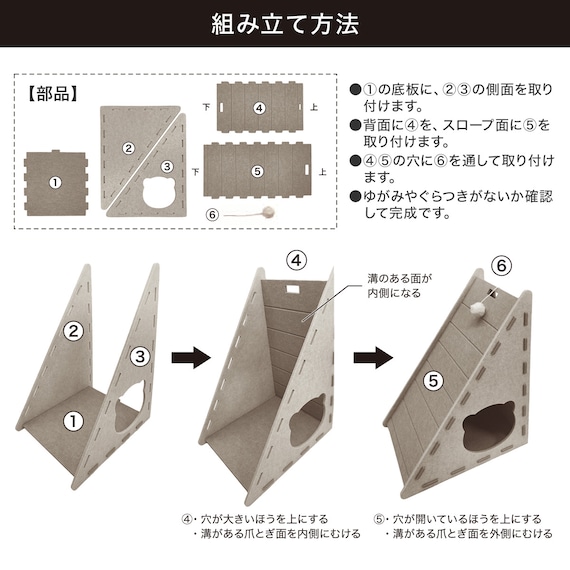 組み立て方法

【部品】

①

②

③

下 ④ 上

下 ⑤ 上

⑥

●①の底板に、②③の側面を取り付けます。
●背面に④を、スロープ面に⑤を取り付けます。
●④⑤の穴に⑥を通して取り付けます。
●ゆがみやぐらつきがないか確認して完成です。

②

③

①

④

溝のある面が内側になる

⑥

⑤

④・穴が大きいほうを上にする
・溝がある爪とぎ面を内側にむける

⑤・穴が開いているほうを上にする
・溝がある爪とぎ面を外側にむける