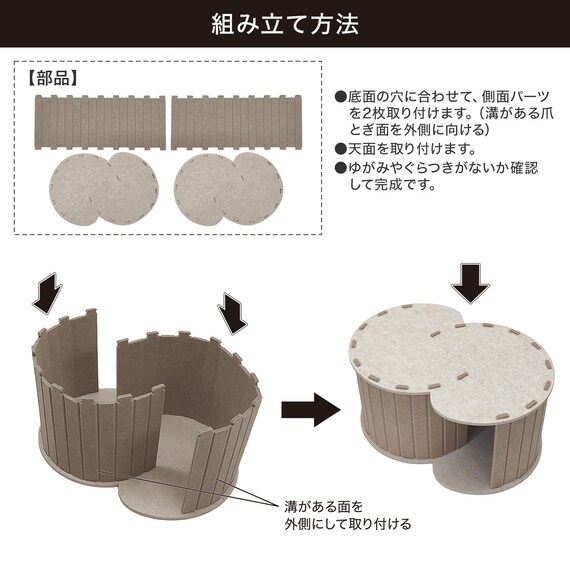 組み立て方法

【部品】

●底面の穴に合わせて、側面パーツを2枚取り付けます。（溝がある爪とぎ面を外側に向ける）
●天面を取り付けます。
●ゆがみやぐらつきがないか確認して完成です。

溝がある面を
外側にして取り付ける