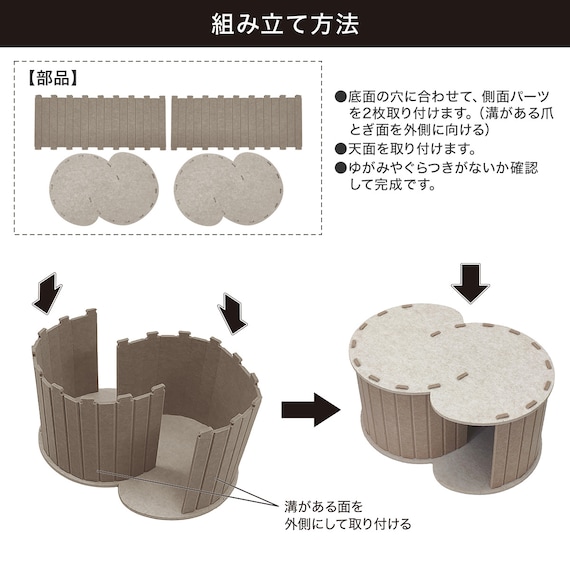 組み立て方法

【部品】

●底面の穴に合わせて、側面パーツを2枚取り付けます。(溝がある爪とぎ面を外側に向ける)
●天面を取り付けます。
●ゆがみやぐらつきがないか確認して完成です。

溝がある面を
外側にして取り付ける