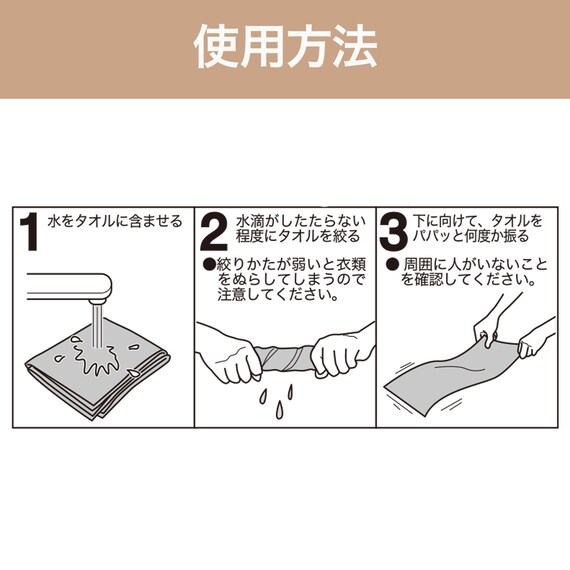 使用方法

1 水をタオルに含ませる

2 水滴がしたたらない程度にタオルを絞る

●絞りかたが弱いと衣類をぬらしてしまうので注意してください。

3 下に向けて、タオルをパパッと何度か振る

● 周囲に人がいないことを確認してください。