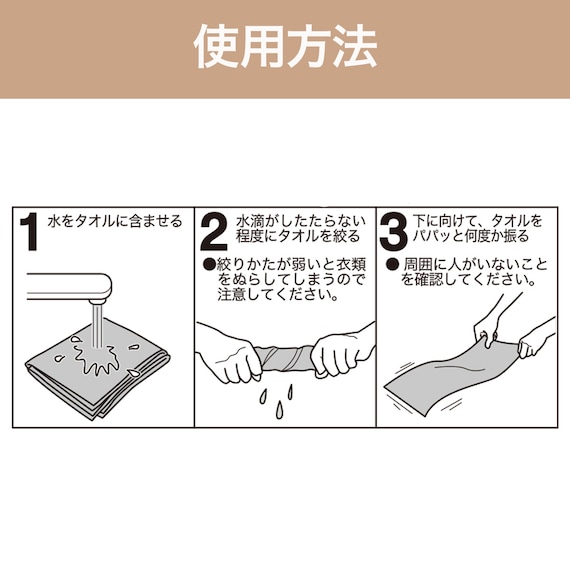 使用方法

1 水をタオルに含ませる

2 水滴がしたたらない程度にタオルを絞る

●絞りかたが弱いと衣類をぬらしてしまうので注意してください。

3 下に向けて、タオルをパパッと何度か振る

● 周囲に人がいないことを確認してください。