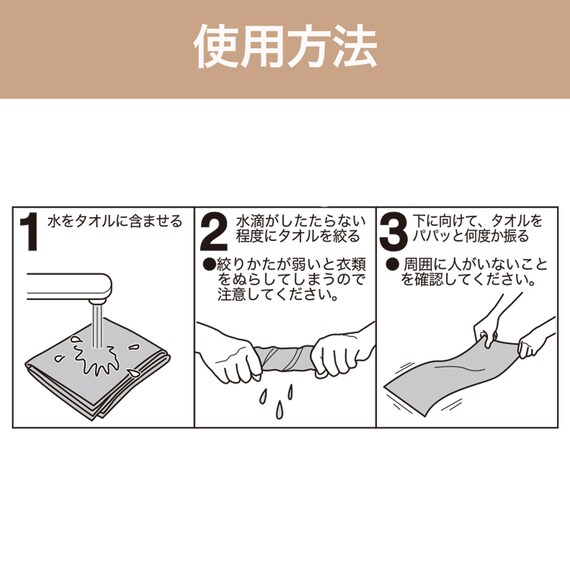 使用方法

1 水をタオルに含ませる

2 水滴がしたたらない程度にタオルを絞る

●絞りかたが弱いと衣類をぬらしてしまうので注意してください。

3 下に向けて、タオルをパパッと何度か振る

● 周囲に人がいないことを確認してください。