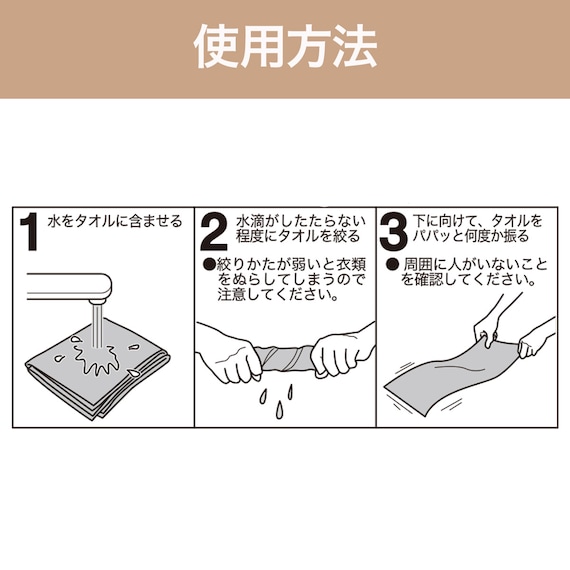 使用方法

1 水をタオルに含ませる

2 水滴がしたたらない程度にタオルを絞る

●絞りかたが弱いと衣類をぬらしてしまうので注意してください。

3 下に向けて、タオルをパパッと何度か振る

● 周囲に人がいないことを確認してください。