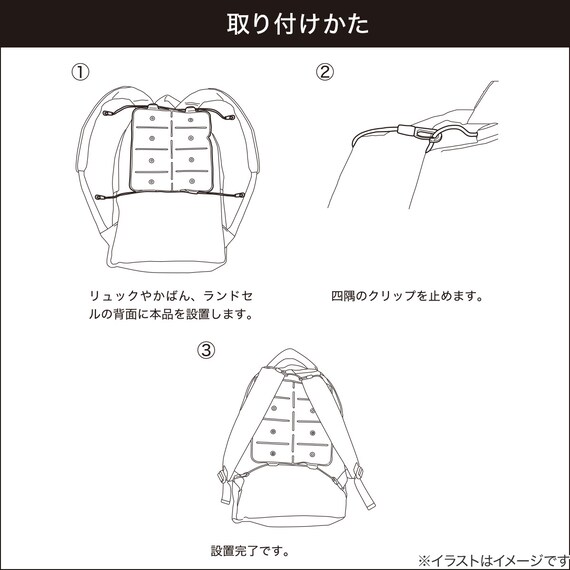 取り付けかた

①

リュックやかばん、ランドセルの背面に本品を設置します。

②

四隅のクリップを止めます。

③

設置完了です。

※イラストはイメージです