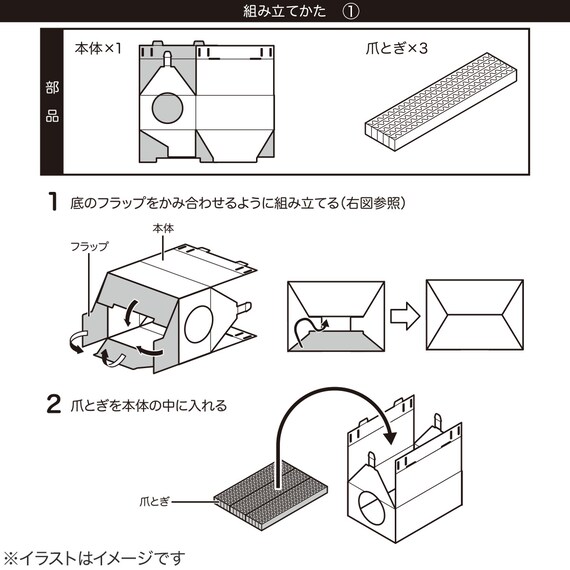 組み立てかた　①

部品

本体×1

爪とぎ×3

1 底のフラップをかみ合わせるように組み立てる（右図参照）

本体

フラップ

2 爪とぎを本体の中に入れる

爪とぎ

※イラストはイメージです