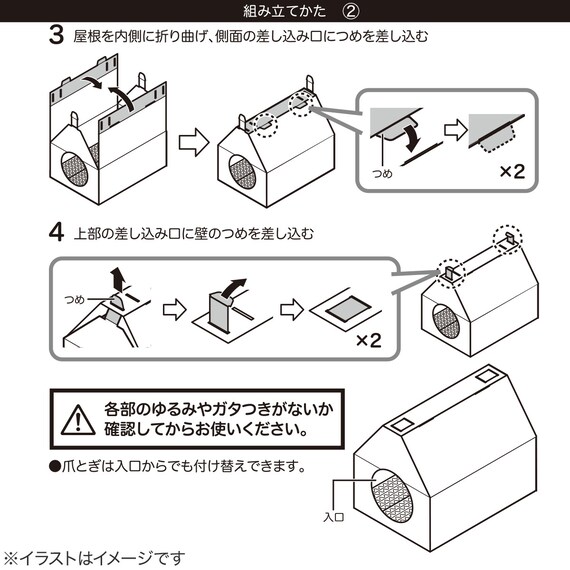 組み立てかた ②

3 屋根を内側に折り曲げ、側面の差し込み口につめを差し込む

つめ

×2

4 上部の差し込み口に壁のつめを差し込む

つめ

×2

各部のゆるみやガタつきがないか確認してからお使いください。

●爪とぎは入口からでも付け替えできます。

入口

※イラストはイメージです