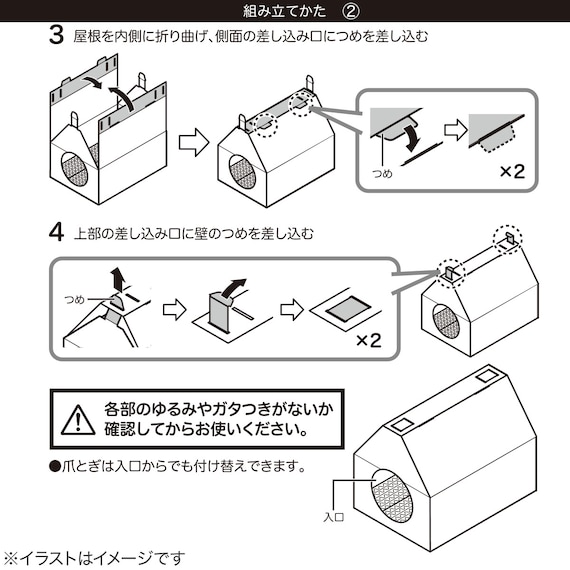 組み立てかた ②

3 屋根を内側に折り曲げ、側面の差し込み口につめを差し込む

つめ

×2

4 上部の差し込み口に壁のつめを差し込む

つめ

×2

各部のゆるみやガタつきがないか確認してからお使いください。

●爪とぎは入口からでも付け替えできます。

入口

※イラストはイメージです