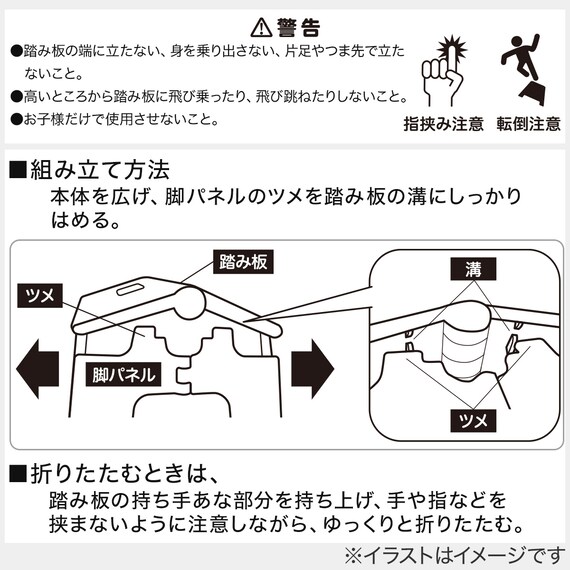 ⚠警告

●踏み板の端に立たない、身を乗り出さない、片足やつま先で立たないこと。

●高いところから踏み板に飛び乗ったり、飛び跳ねたりしないこと。

●お子様だけで使用させないこと。

指挟み注意　転倒注意

■組み立て方法

本体を広げ、脚パネルのツメを踏み板の溝にしっかりはめる。

踏み板

ツメ

脚パネル

溝

ツメ

■折りたたむときは、

踏み板の持ち手あな部分を持ち上げ、手や指などを挟まないように注意しながら、ゆっくりと折りたたむ。

※イラストはイメージです