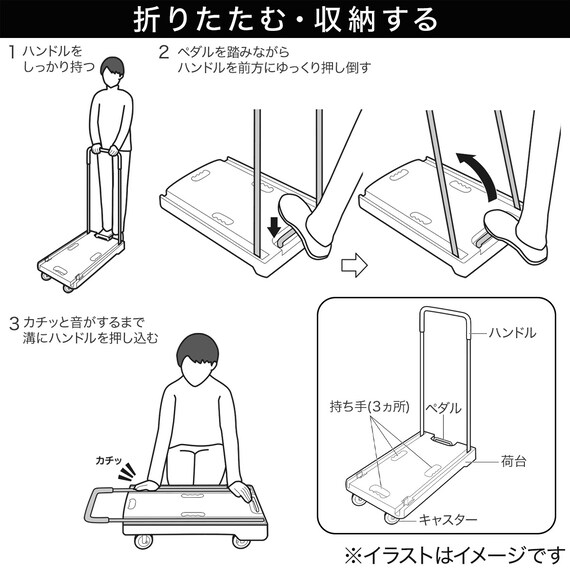 折りたたむ・収納する

1 ハンドルをしっかり持つ

2 ペダルを踏みながらハンドルを前方にゆっくり押し倒す

3 カチッと音がするまで溝にハンドルを押し込む

カチッ

ハンドル

持ち手(3ヵ所)

ペダル

荷台

キャスター

※イラストはイメージです