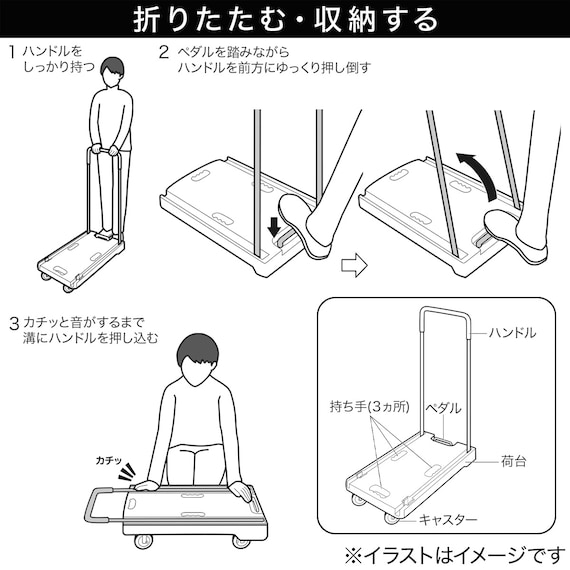 折りたたむ・収納する

1 ハンドルをしっかり持つ

2 ペダルを踏みながらハンドルを前方にゆっくり押し倒す

3 カチッと音がするまで溝にハンドルを押し込む

カチッ

ハンドル

持ち手(3ヵ所)

ペダル

荷台

キャスター

※イラストはイメージです