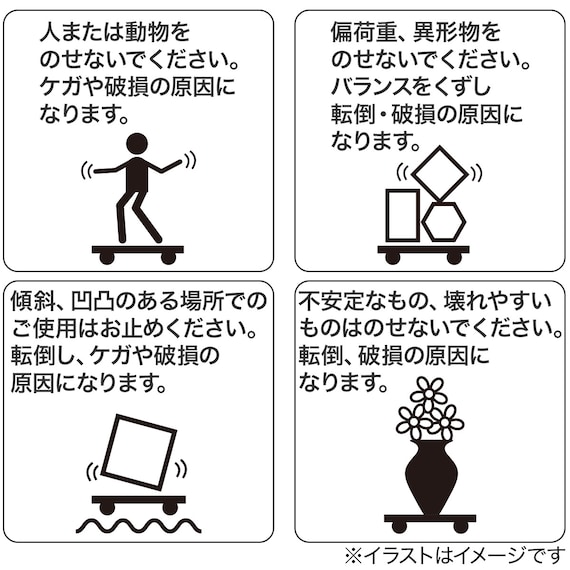 人または動物をのせないでください。ケガや破損の原因になります。

偏荷重、異形物をのせないでください。バランスをくずし転倒・破損の原因になります。

傾斜、凹凸のある場所でのご使用はお止めください。転倒し、ケガや破損の原因になります。

不安定なもの、壊れやすいものはのせないでください。転倒、破損の原因になります。

※イラストはイメージです