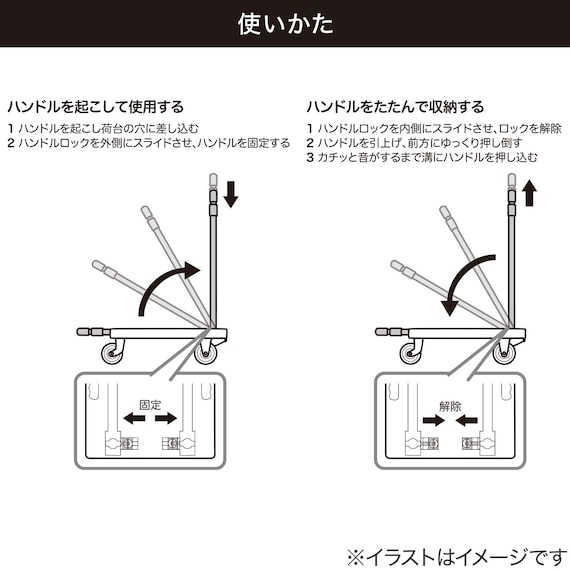 使いかた

ハンドルを起こして使用する

1 ハンドルを起こし荷台の穴に差し込む
2 ハンドルロックを外側にスライドさせ、ハンドルを固定する

固定

ハンドルをたたんで収納する

1 ハンドルロックを内側にスライドさせ、ロックを解除
2 ハンドルを引上げ、前方にゆっくり押し倒す
3 カチッと音がするまで溝にハンドルを押し込む

解除

※イラストはイメージです