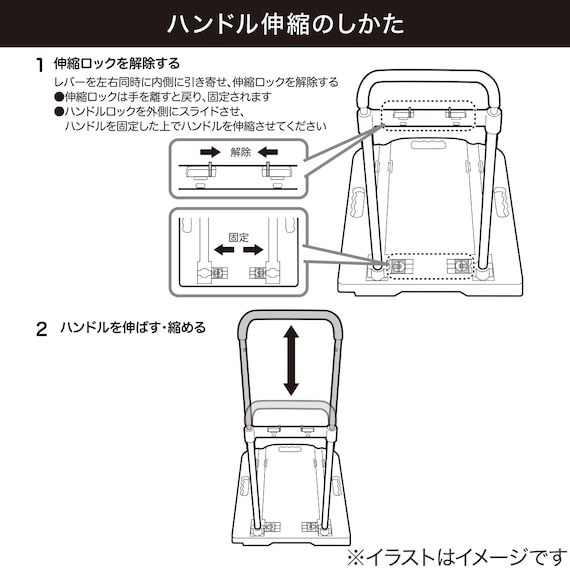 ハンドル伸縮のしかた

1 伸縮ロックを解除する

レバーを左右同時に内側に引き寄せ、伸縮ロックを解除する
●伸縮ロックは手を離すと戻り、固定されます
●ハンドルロックを外側にスライドさせ、ハンドルを固定した上でハンドルを伸縮させてください

解除

固定

2 ハンドルを伸ばす・縮める

※イラストはイメージです