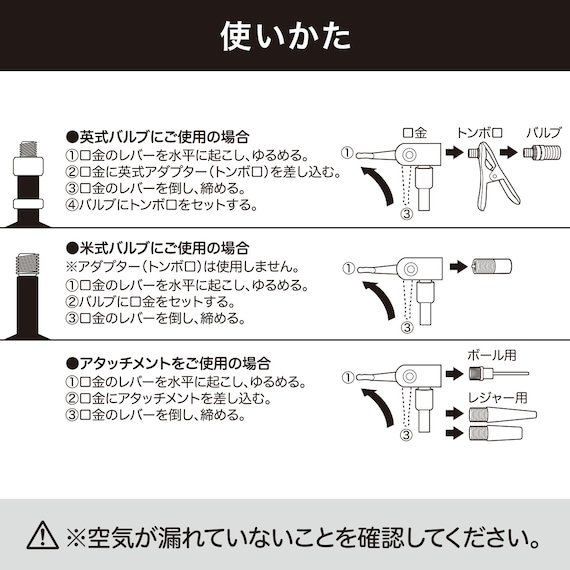 使いかた

●英式バルブにご使用の場合
①口金のレバーを水平に起こし、ゆるめる。
②口金に英式アダプター（トンボ口）を差し込む。
③口金のレバーを倒し、締める。
④バルブにトンボ口をセットする。

口金 トンボ口 バルブ
①
③

●米式バルブにご使用の場合
※アダプター（トンボ口）は使用しません。
①口金のレバーを水平に起こし、ゆるめる。
②バルブに口金をセットする。
③口金のレバーを倒し、締める。

①
③

●アタッチメントをご使用の場合
①口金のレバーを水平に起こし、ゆるめる。
②口金にアタッチメントを差し込む。
③口金のレバーを倒し、締める。

ボール用
レジャー用
①
③

※空気が漏れていないことを確認してください。