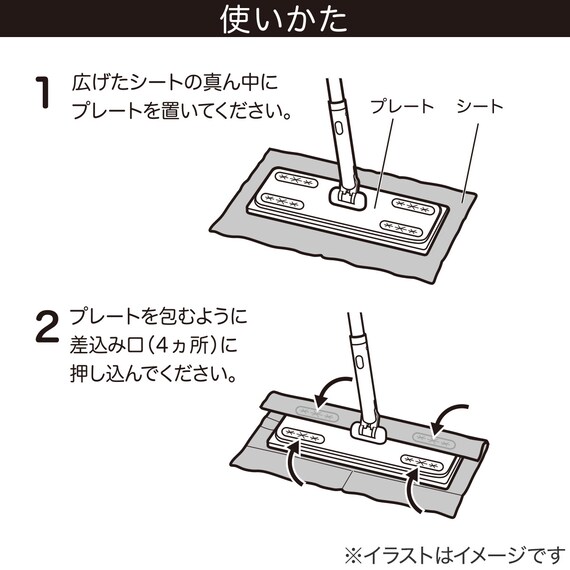 使いかた

1 広げたシートの真ん中にプレートを置いてください。

プレート シート

2 プレートを包むように差込み口（4ヵ所）に押し込んでください。

※イラストはイメージです