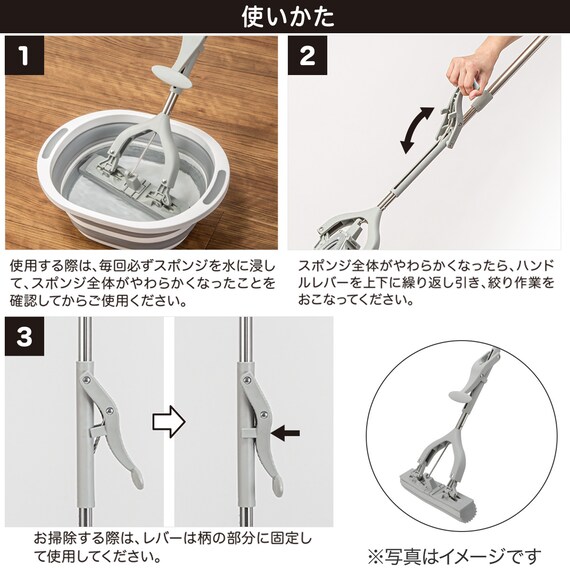 使いかた

1

使用する際は、毎回必ずスポンジを水に浸して、スポンジ全体がやわらかくなったことを確認してからご使用ください。

2

スポンジ全体がやわらかくなったら、ハンドルレバーを上下に繰り返し引き、絞り作業をおこなってください。

3

お掃除する際は、レバーは柄の部分に固定して使用してください。

※写真はイメージです